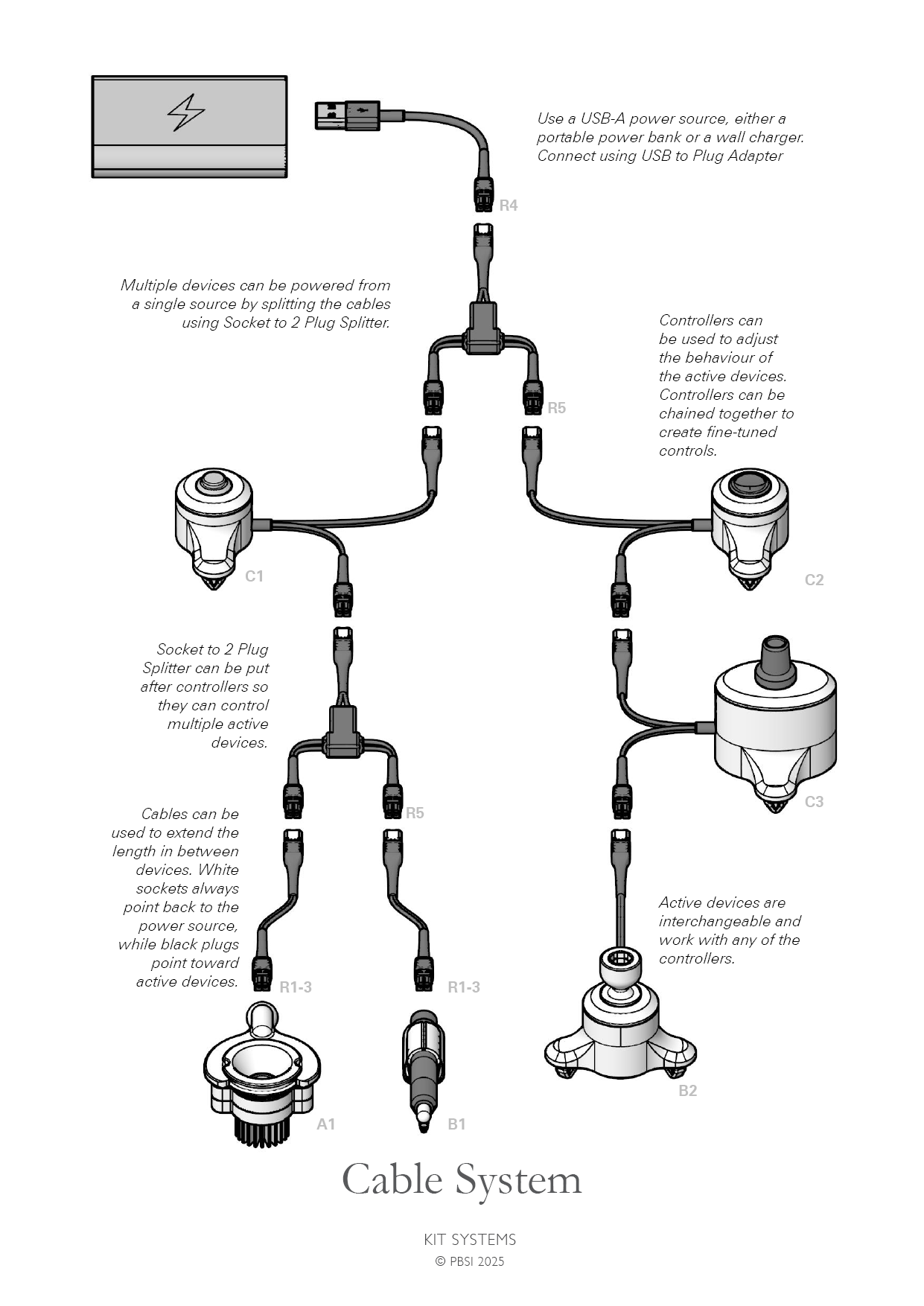 Use a USB-A power source, either a portable power bank or a wall charger. Connect using USB to Plug Adapter

R4

Multiple devices can be powered from a single source by splitting the cables using Socket to 2 Plug Splitter.

Controllers can be used to adjust the behaviour of the active devices. Controllers can be chained together to create fine-tuned controls.

R5

C1

C2

Socket to 2 Plug Splitter can be put after controllers so they can control multiple active devices.

C3

R5

Cables can be used to extend the length in between devices. White sockets always point back to the power source, while black plugs point toward active devices.

Active devices are interchangeable and work with any of the controllers.

R1-3

R1-3

B2

A1

B1

Cable System

KIT SYSTEMS
© PBSI 2025